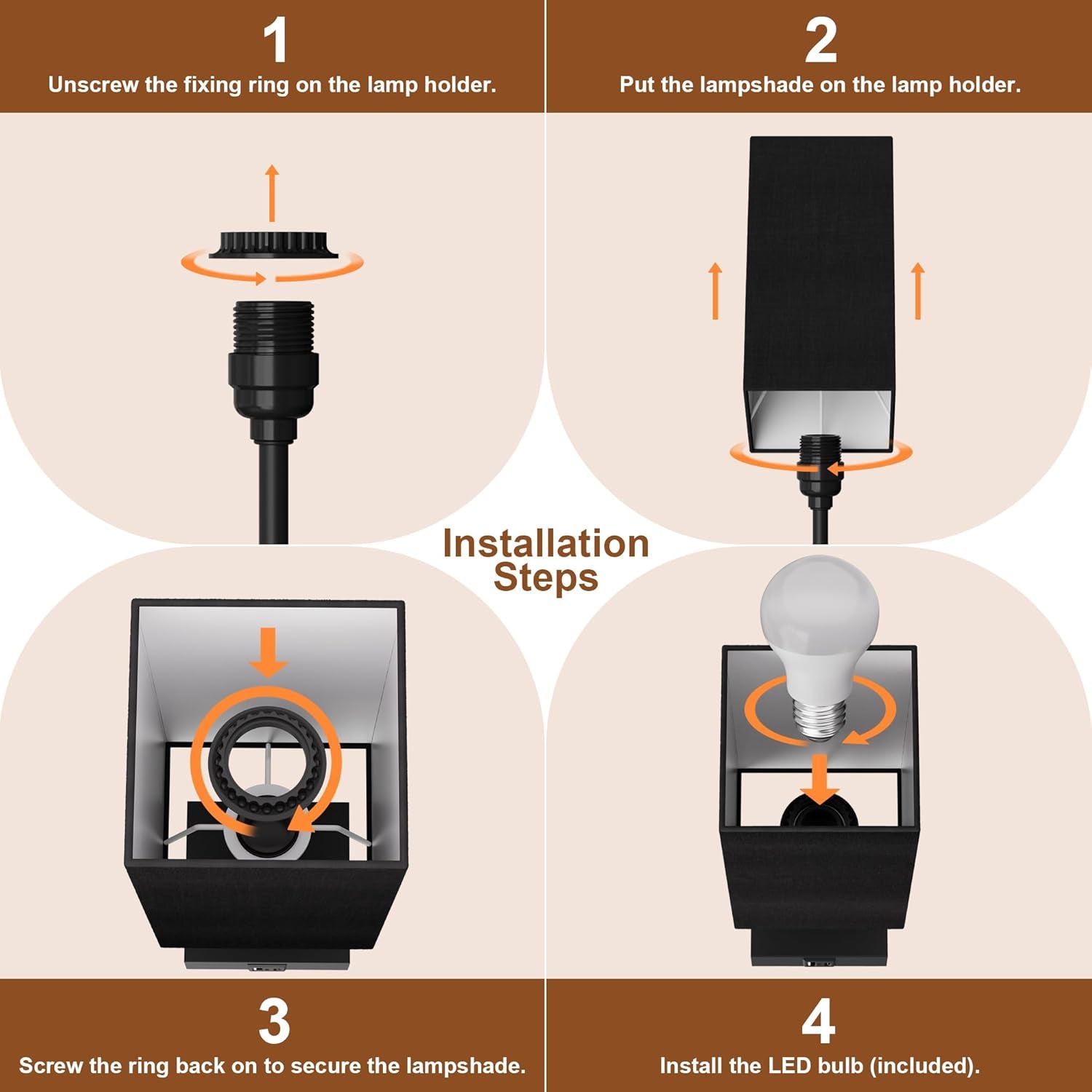 1
Unscrew the fixing ring on the lamp holder.

2
Put the lampshade on the lamp holder.

Installation Steps

3
Screw the ring back on to secure the lampshade.

4
Install the LED bulb (included).