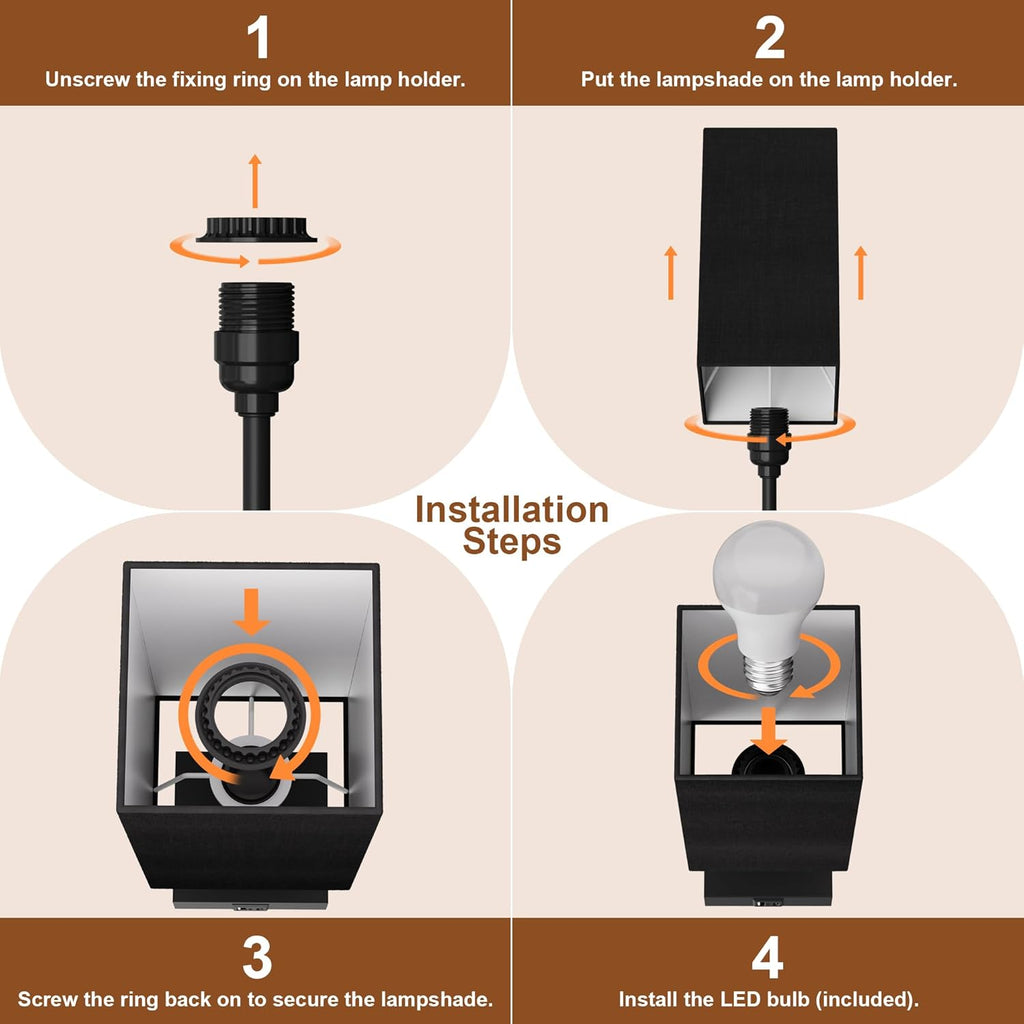 1
Unscrew the fixing ring on the lamp holder.

2
Put the lampshade on the lamp holder.

Installation Steps

3
Screw the ring back on to secure the lampshade.

4
Install the LED bulb (included).